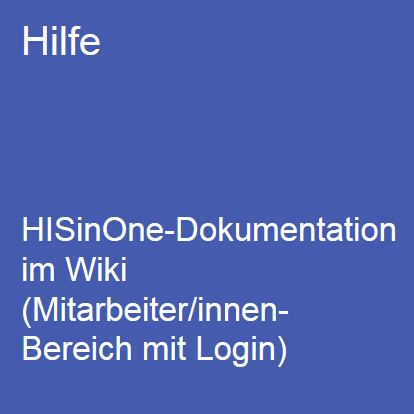 Hilfe

HISinOne-Dokumentation im Wiki (Mitarbeiter/innen-Bereich mit Login)